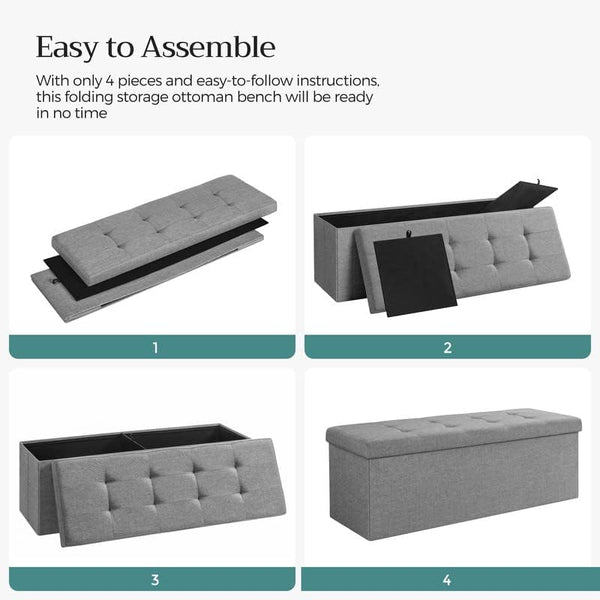 Easy to Assemble

With only 4 pieces and easy-to-follow instructions, this folding storage ottoman bench will be ready in no time

1

2

3

4