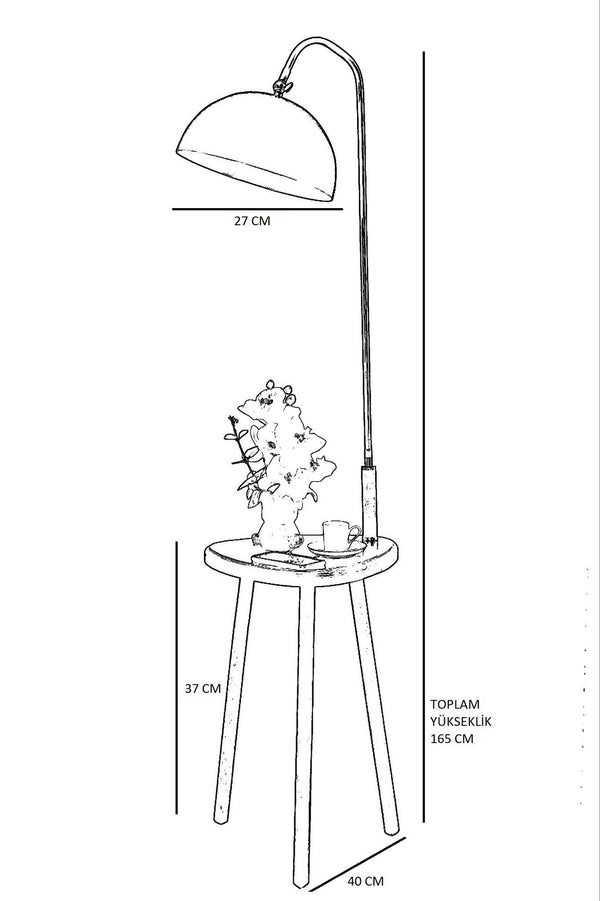 27 CM

37 CM

TOPLAM
YÜKSEKLİK
165 CM

40 CM