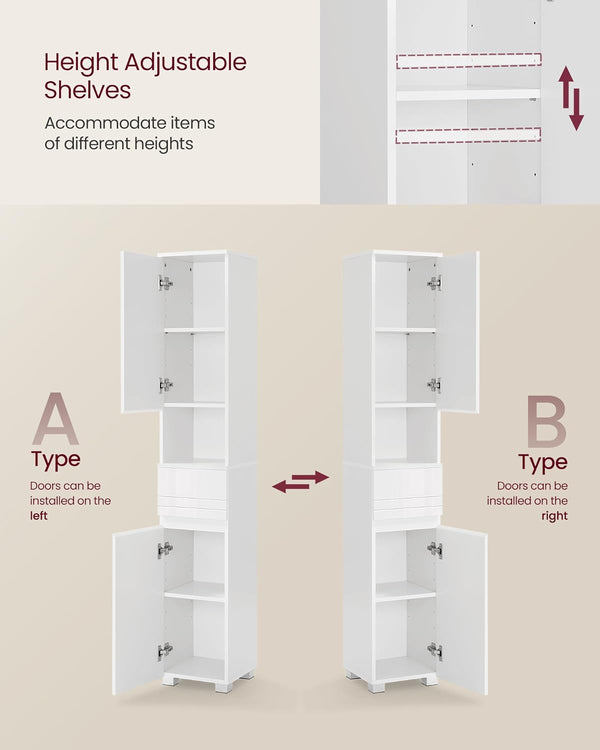 Height Adjustable Shelves

Accommodate items of different heights

A

Type

Doors can be installed on the left

B

Type

Doors can be installed on the right