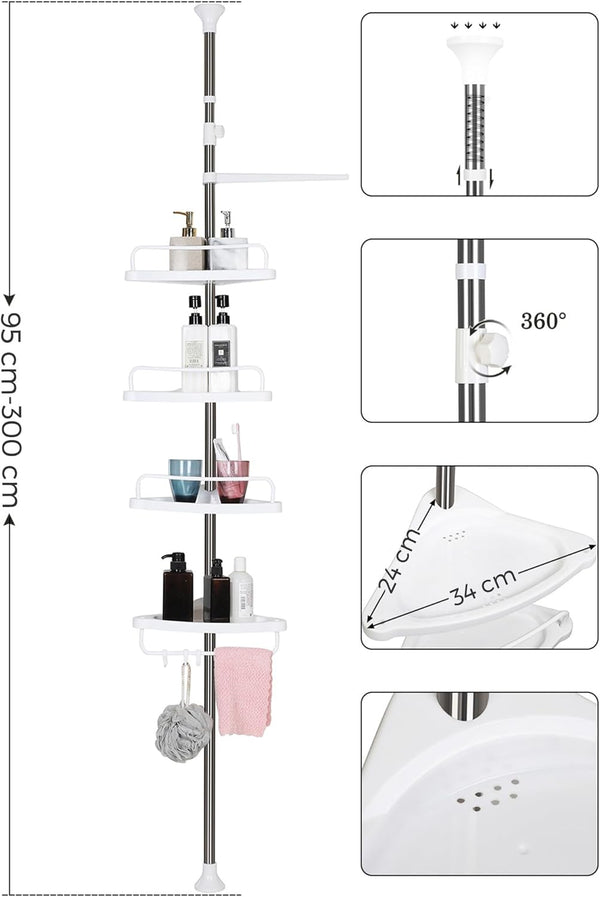 95 cm-300 cm

360°

24 cm

34 cm