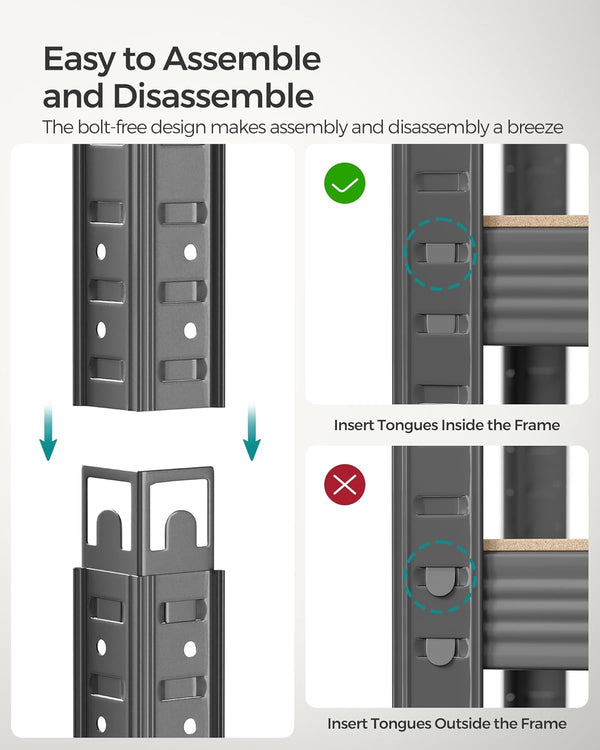 Easy to Assemble and Disassemble

The bolt-free design makes assembly and disassembly a breeze

Insert Tongues Inside the Frame

Insert Tongues Outside the Frame