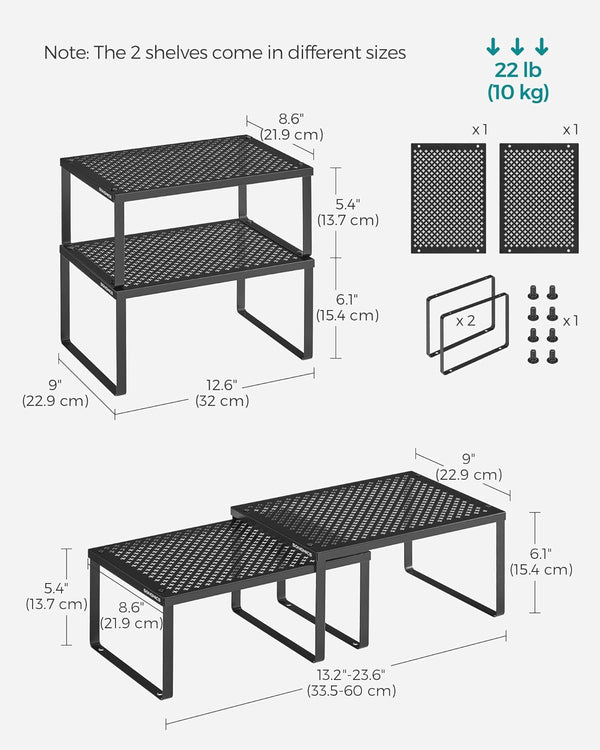 Note: The 2 shelves come in different sizes

22 lb
(10 kg)

8.6"
(21.9 cm)

5.4"
(13.7 cm)

6.1"
(15.4 cm)

9"
(22.9 cm)

12.6"
(32 cm)

x 1

x 1

x 2

x 1

9"
(22.9 cm)

6.1"
(15.4 cm)

5.4"
(13.7 cm)

8.6"
(21.9 cm)

13.2"-23.6"
(33.5-60 cm)