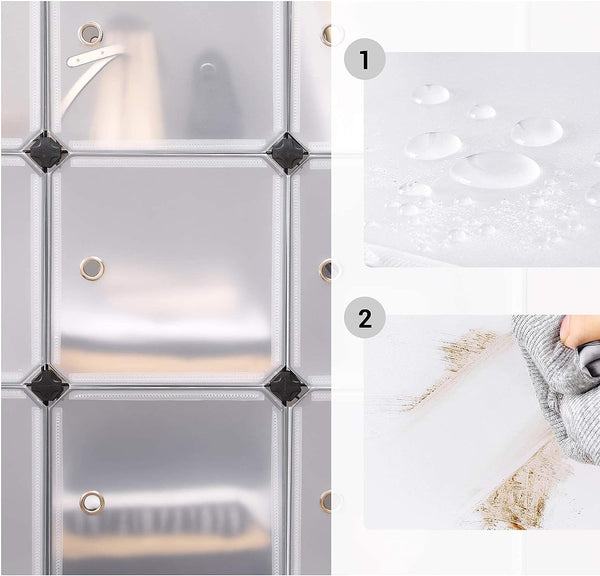 1

2