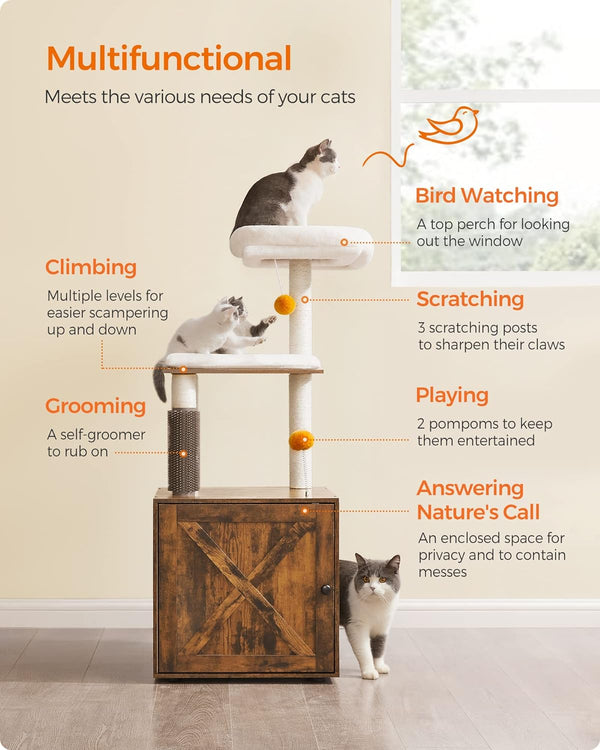 Multifunctional

Meets the various needs of your cats

Bird Watching

A top perch for looking out the window

Climbing

Multiple levels for easier scampering up and down

Scratching

3 scratching posts to sharpen their claws

Grooming

A self-groomer to rub on

Playing

2 pompoms to keep them entertained

Answering Nature's Call

An enclosed space for privacy and to contain messes