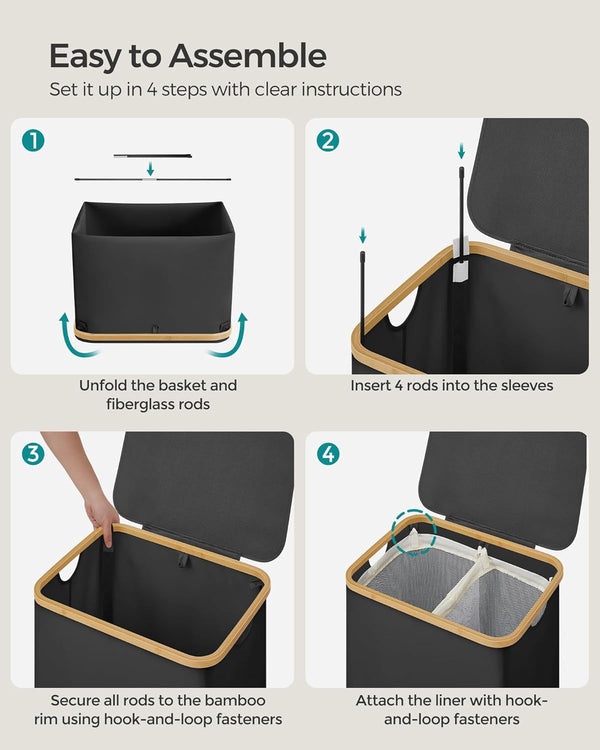 Easy to Assemble

Set it up in 4 steps with clear instructions

1

Unfold the basket and fiberglass rods

2

Insert 4 rods into the sleeves

3

Secure all rods to the bamboo rim using hook-and-loop fasteners

4

Attach the liner with hook-and-loop fasteners