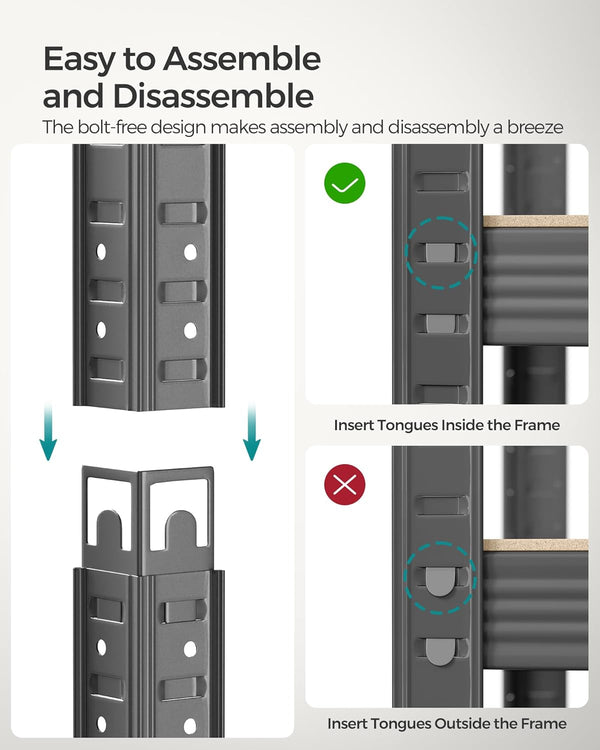 Easy to Assemble and Disassemble

The bolt-free design makes assembly and disassembly a breeze

Insert Tongues Inside the Frame

Insert Tongues Outside the Frame