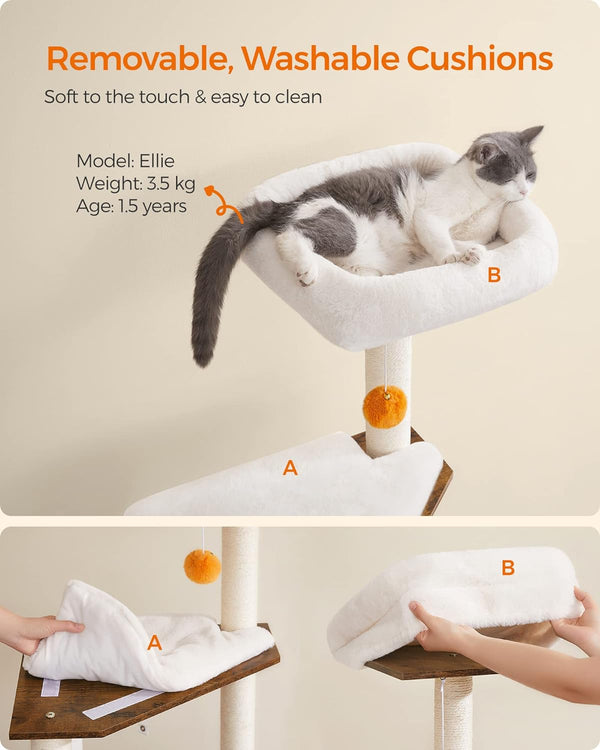 Removable, Washable Cushions
Soft to the touch & easy to clean

Model: Ellie
Weight: 3.5 kg
Age: 1.5 years

B

A

A

B