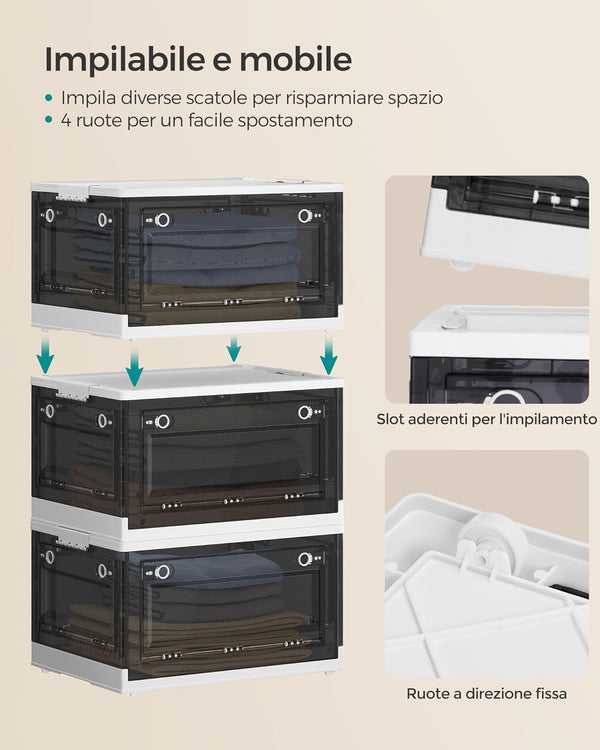 Impilabile e mobile

• Impila diverse scatole per risparmiare spazio
• 4 ruote per un facile spostamento

Slot aderenti per l'impilamento

Ruote a direzione fissa