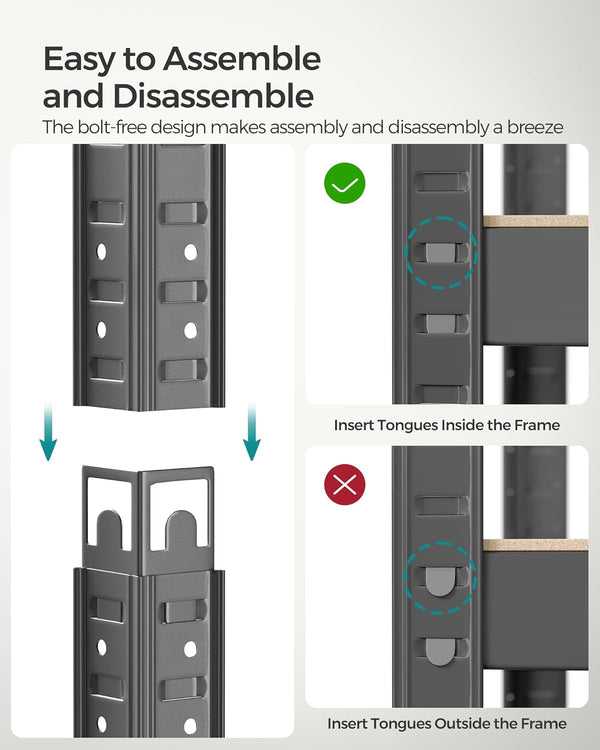 Easy to Assemble and Disassemble

The bolt-free design makes assembly and disassembly a breeze

Insert Tongues Inside the Frame

Insert Tongues Outside the Frame