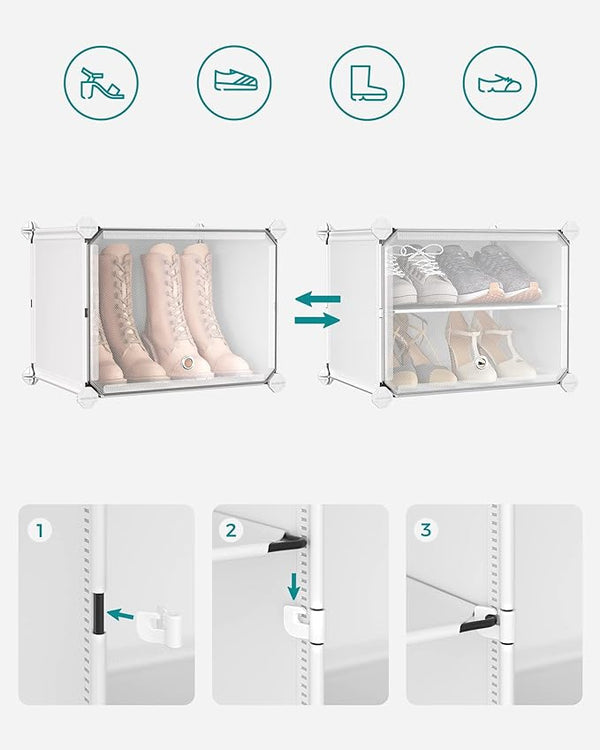 1

2

3