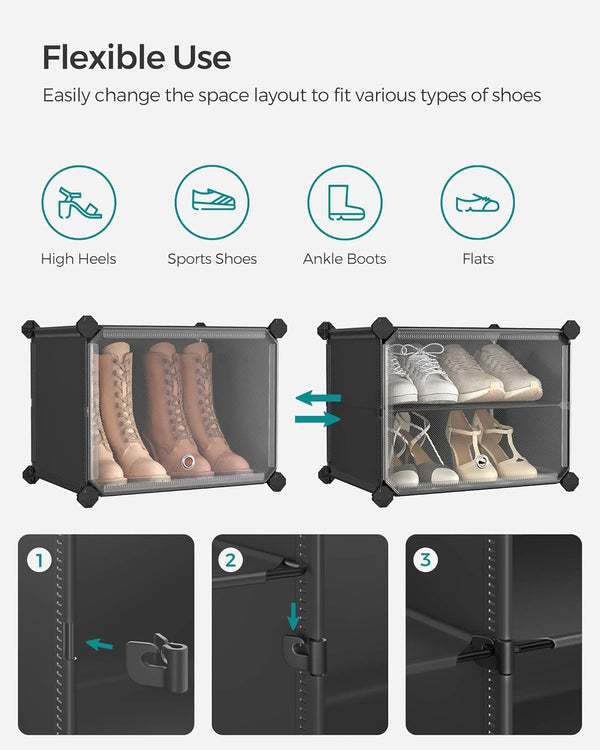 Flexible Use

Easily change the space layout to fit various types of shoes

High Heels

Sports Shoes

Ankle Boots

Flats

1

2

3