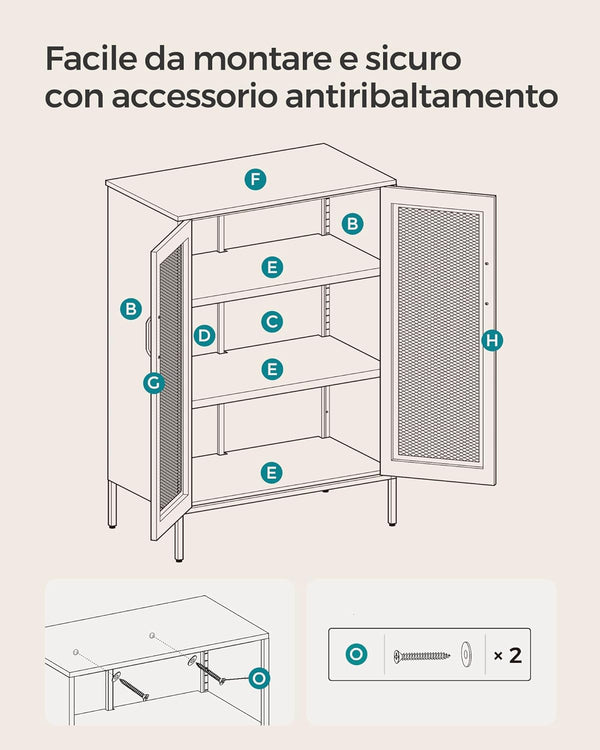 Facile da montare e sicuro con accessorio antiribaltamento

F
B
E
B
C
D
H
E
G
E

O

O
× 2