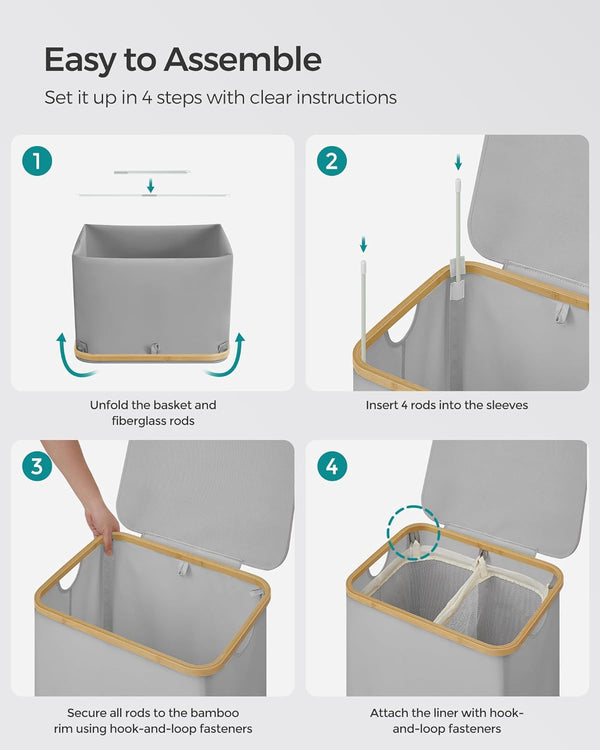 Easy to Assemble

Set it up in 4 steps with clear instructions

1

Unfold the basket and fiberglass rods

2

Insert 4 rods into the sleeves

3

Secure all rods to the bamboo rim using hook-and-loop fasteners

4

Attach the liner with hook-and-loop fasteners