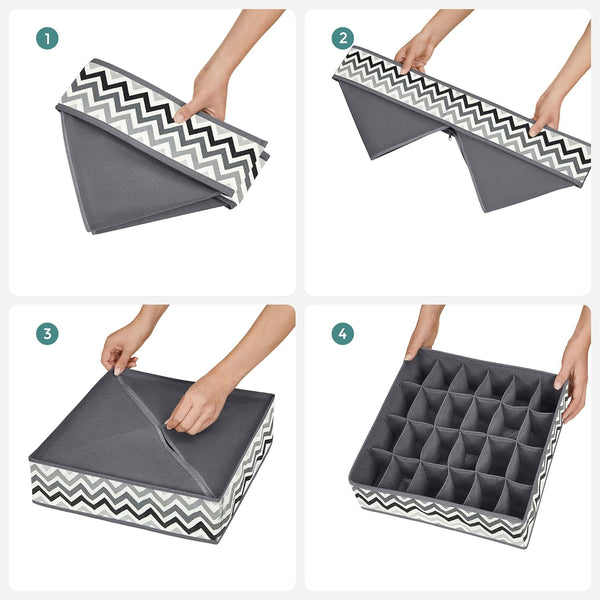 1

2

3

4