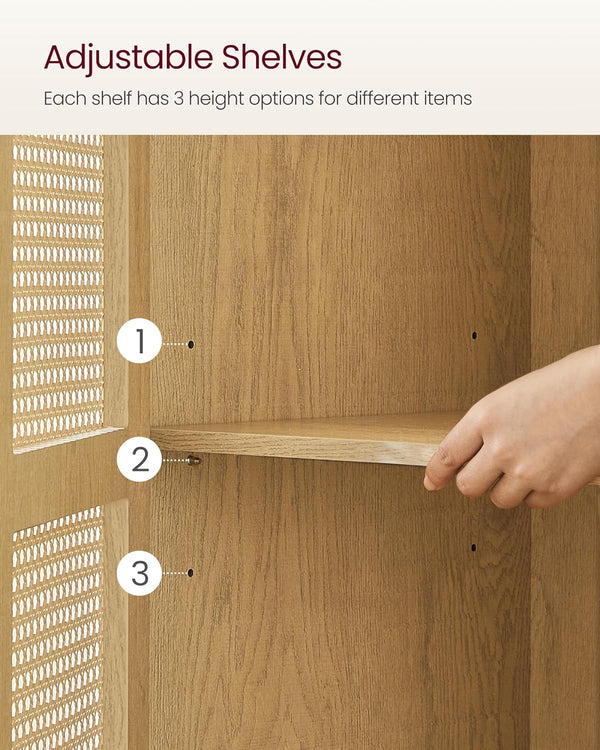 Adjustable Shelves

Each shelf has 3 height options for different items

1

2

3