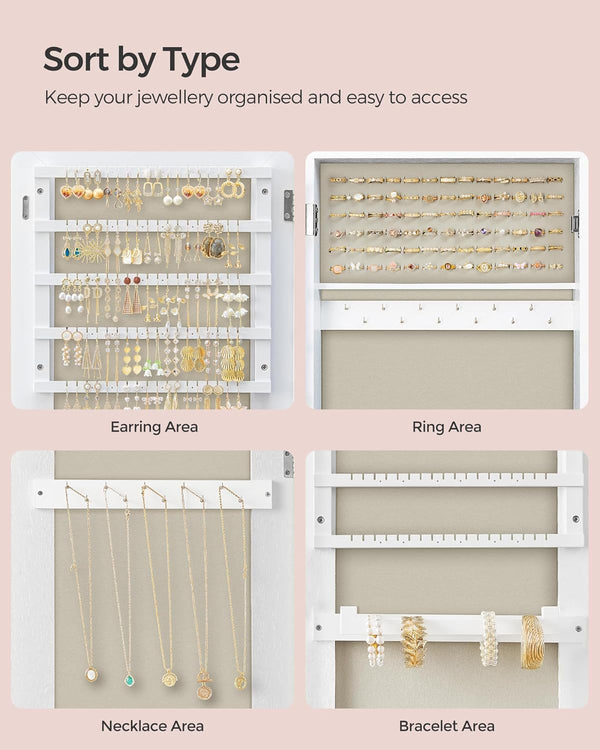 Sort by Type

Keep your jewellery organised and easy to access

Earring Area

Ring Area

Necklace Area

Bracelet Area