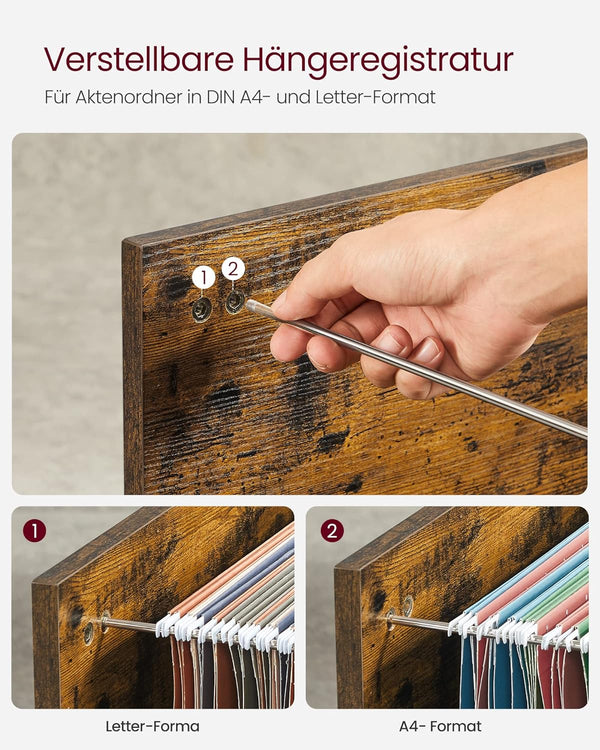 Verstellbare Hängeregistratur

Für Aktenordner in DIN A4- und Letter-Format

1

2

1

2

Letter-Forma

A4- Format