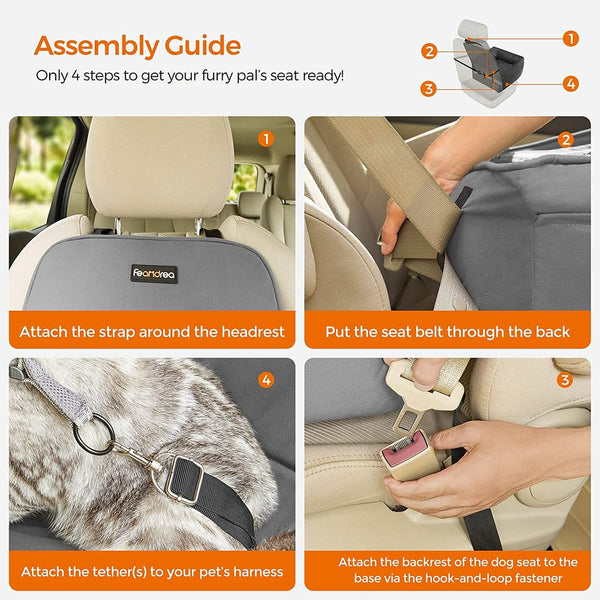 Assembly Guide

Only 4 steps to get your furry pal's seat ready!

1
2
3
4

1
feandrea
Attach the strap around the headrest

2
Put the seat belt through the back

4
Attach the tether(s) to your pet's harness

3
Attach the backrest of the dog seat to the base via the hook-and-loop fastener