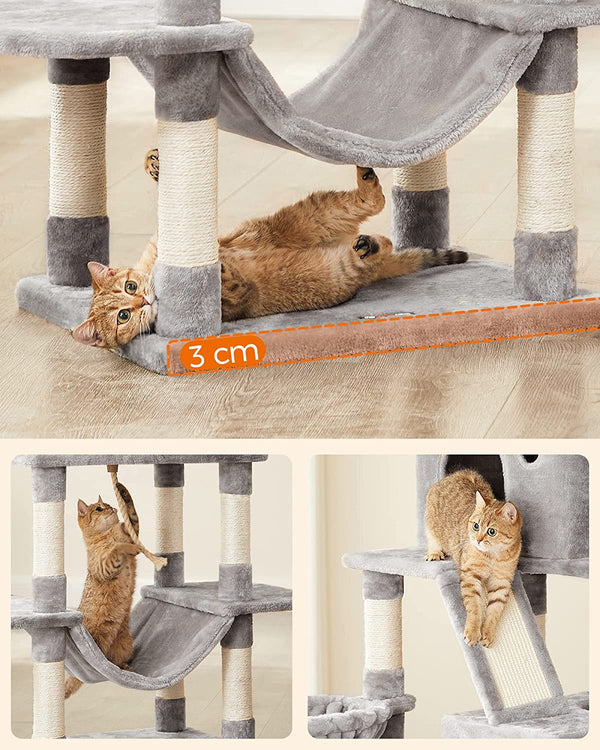 3 cm