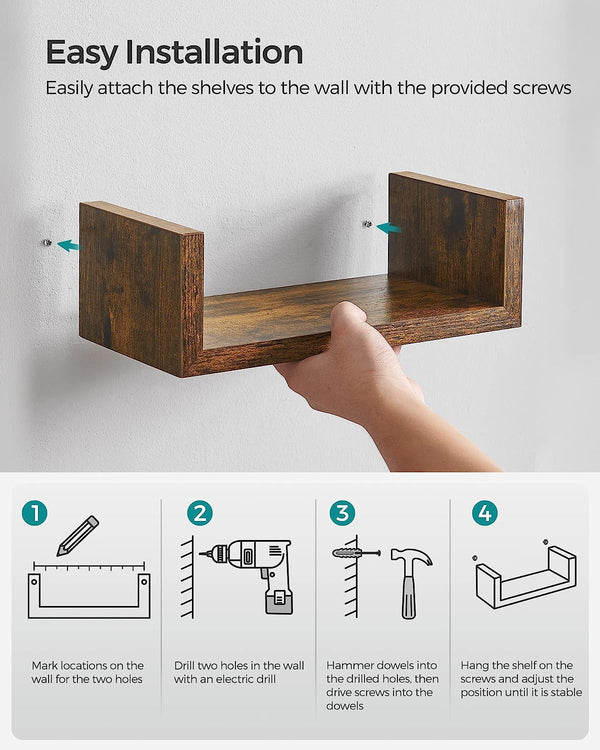 Easy Installation
Easily attach the shelves to the wall with the provided screws

1
Mark locations on the wall for the two holes

2
Drill two holes in the wall with an electric drill

3
Hammer dowels into the drilled holes, then drive screws into the dowels

4
Hang the shelf on the screws and adjust the position until it is stable