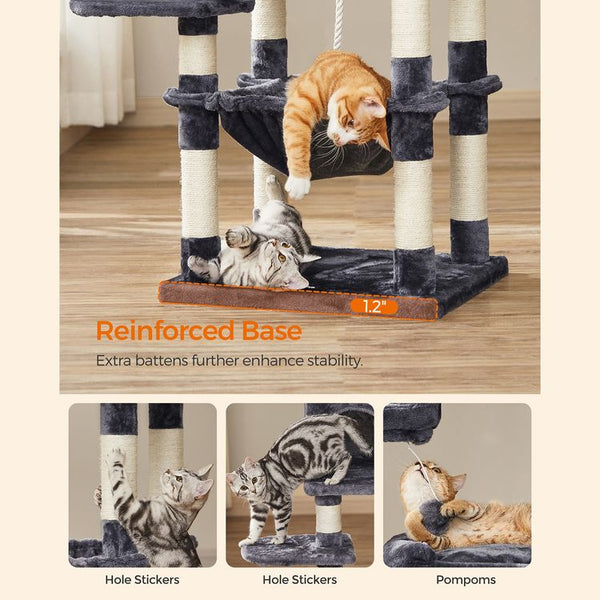 1.2"

Reinforced Base

Extra battens further enhance stability.

Hole Stickers

Hole Stickers

Pompoms