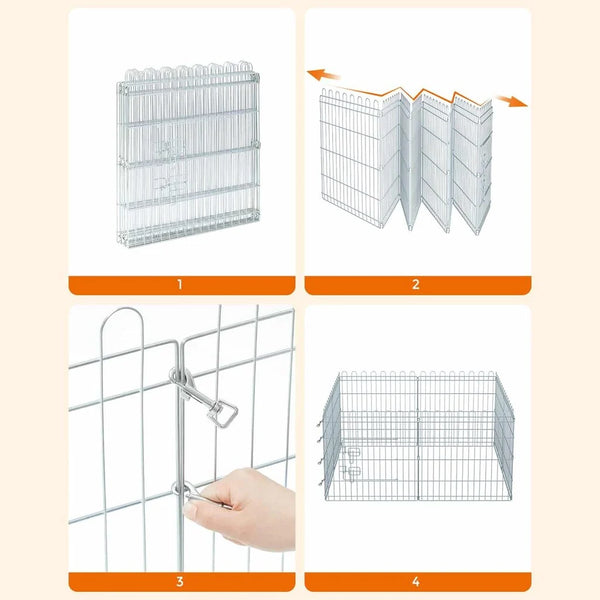 1

2

3

4