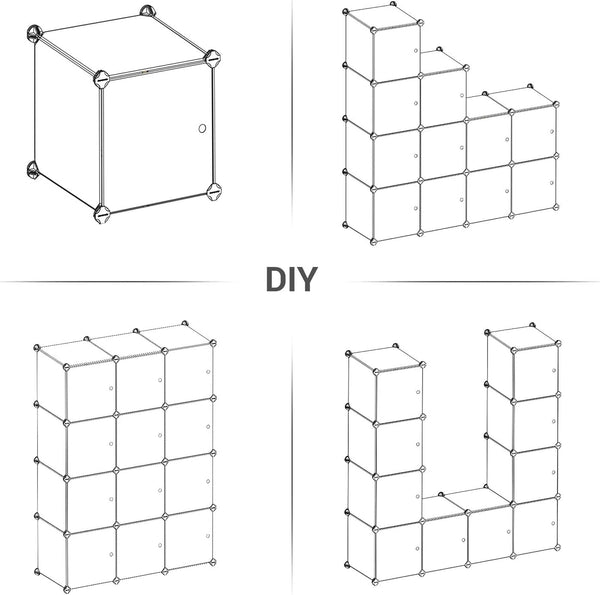 DIY