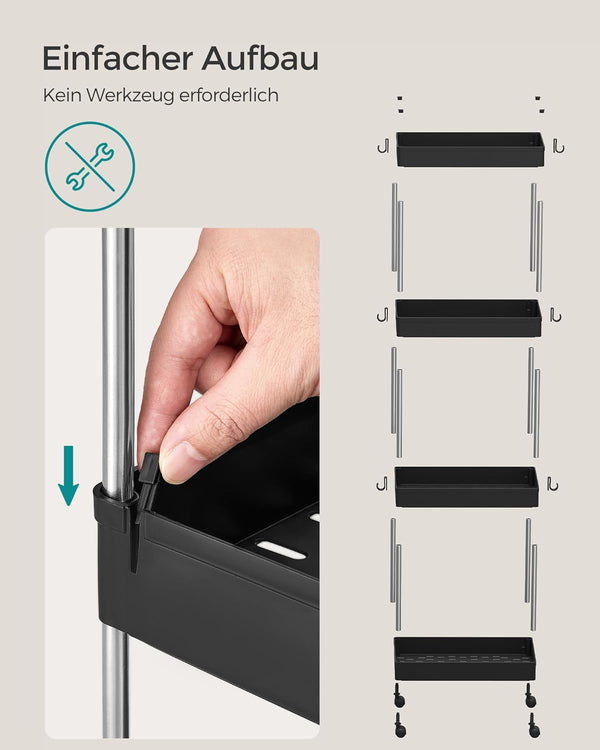 Einfacher Aufbau

Kein Werkzeug erforderlich