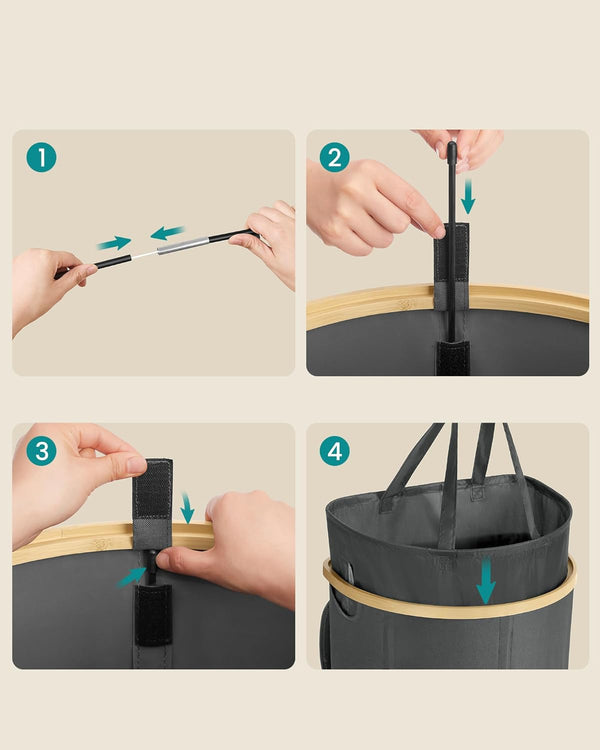 1

2

3

4