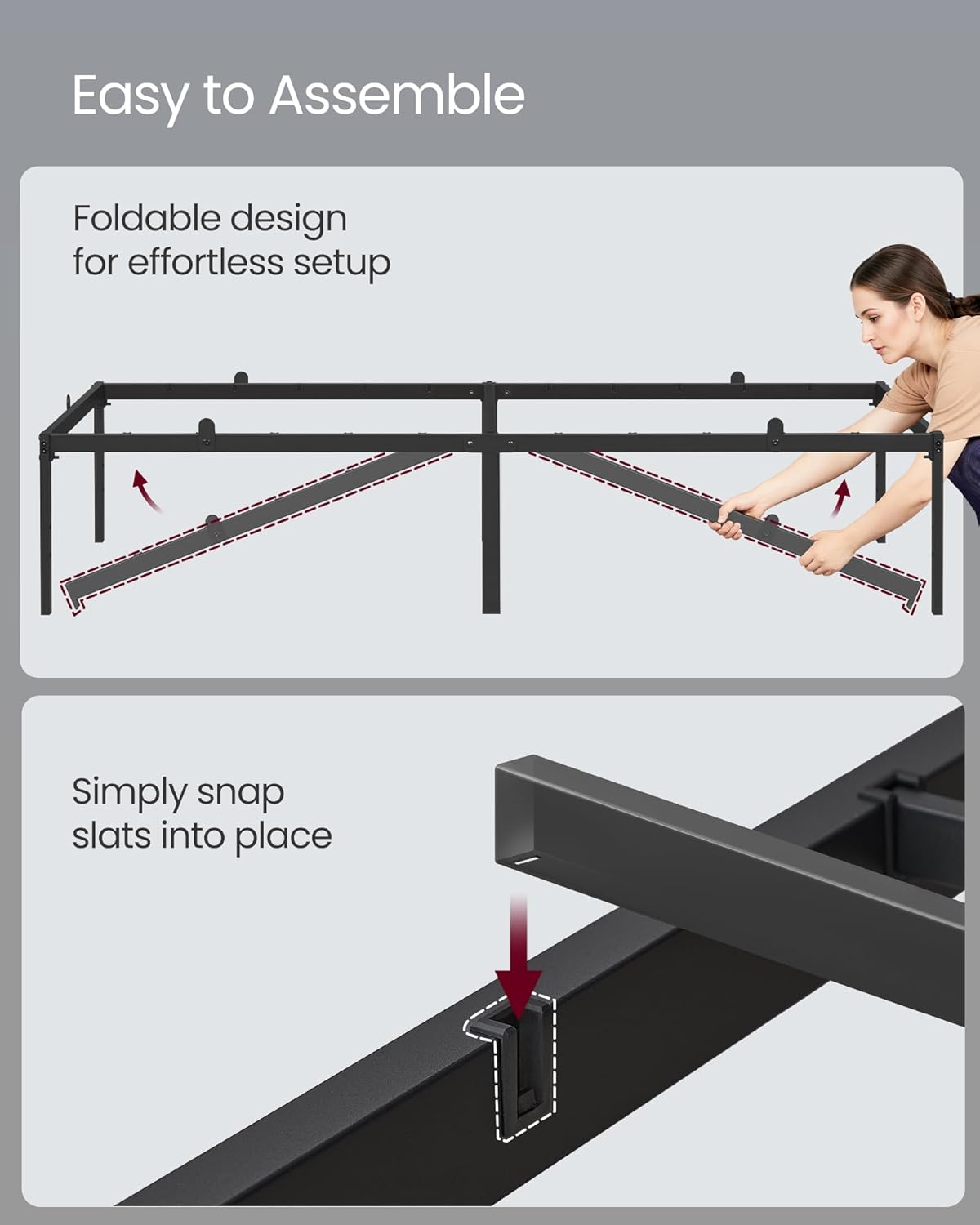 Easy to Assemble

Foldable design for effortless setup

Simply snap slats into place