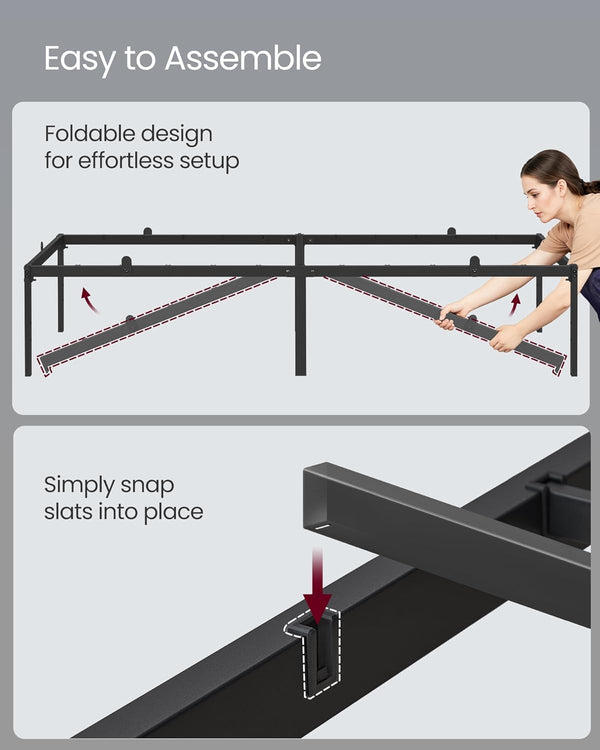 Easy to Assemble

Foldable design for effortless setup

Simply snap slats into place