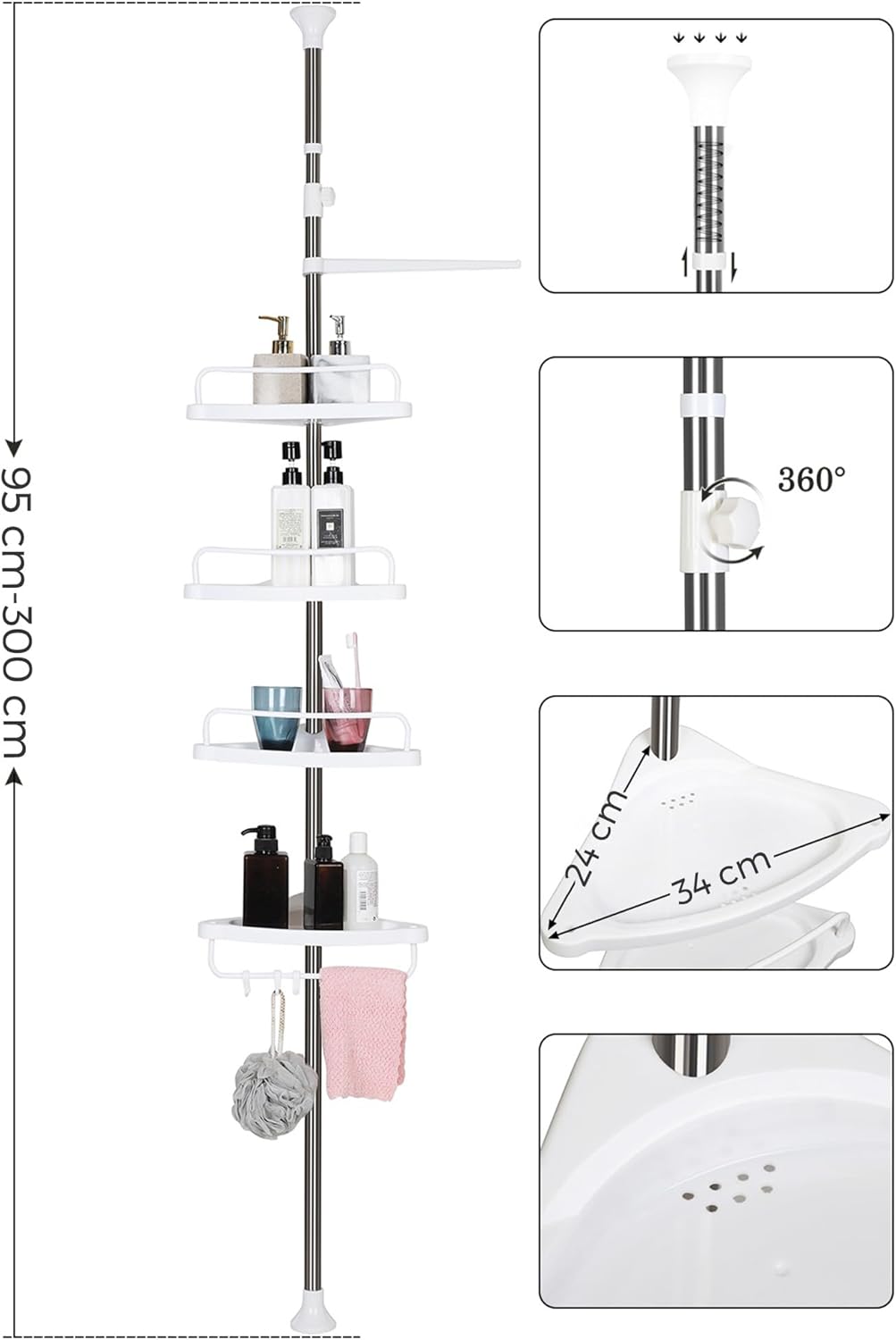 95 cm-300 cm

360°

24 cm

34 cm