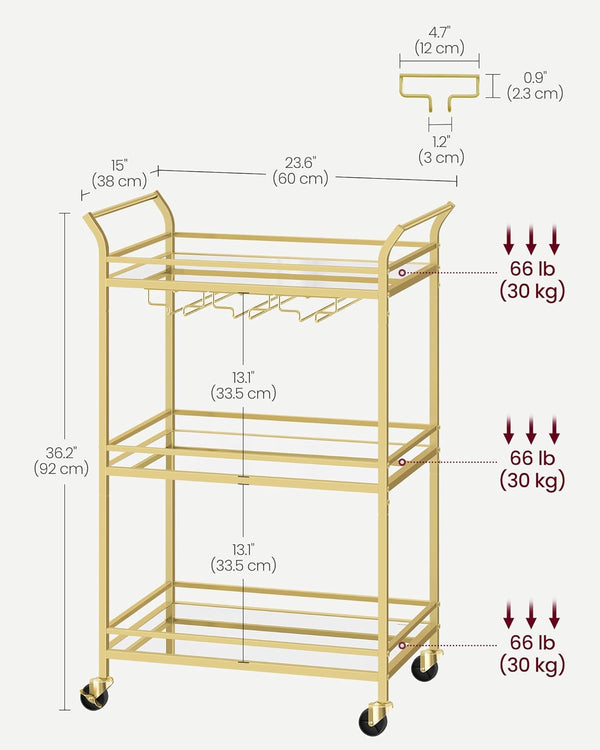 4.7"
(12 cm)

0.9"
(2.3 cm)

1.2"
(3 cm)

15"
(38 cm)

23.6"
(60 cm)

66 lb
(30 kg)

13.1"
(33.5 cm)

36.2"
(92 cm)

66 lb
(30 kg)

13.1"
(33.5 cm)

66 lb
(30 kg)