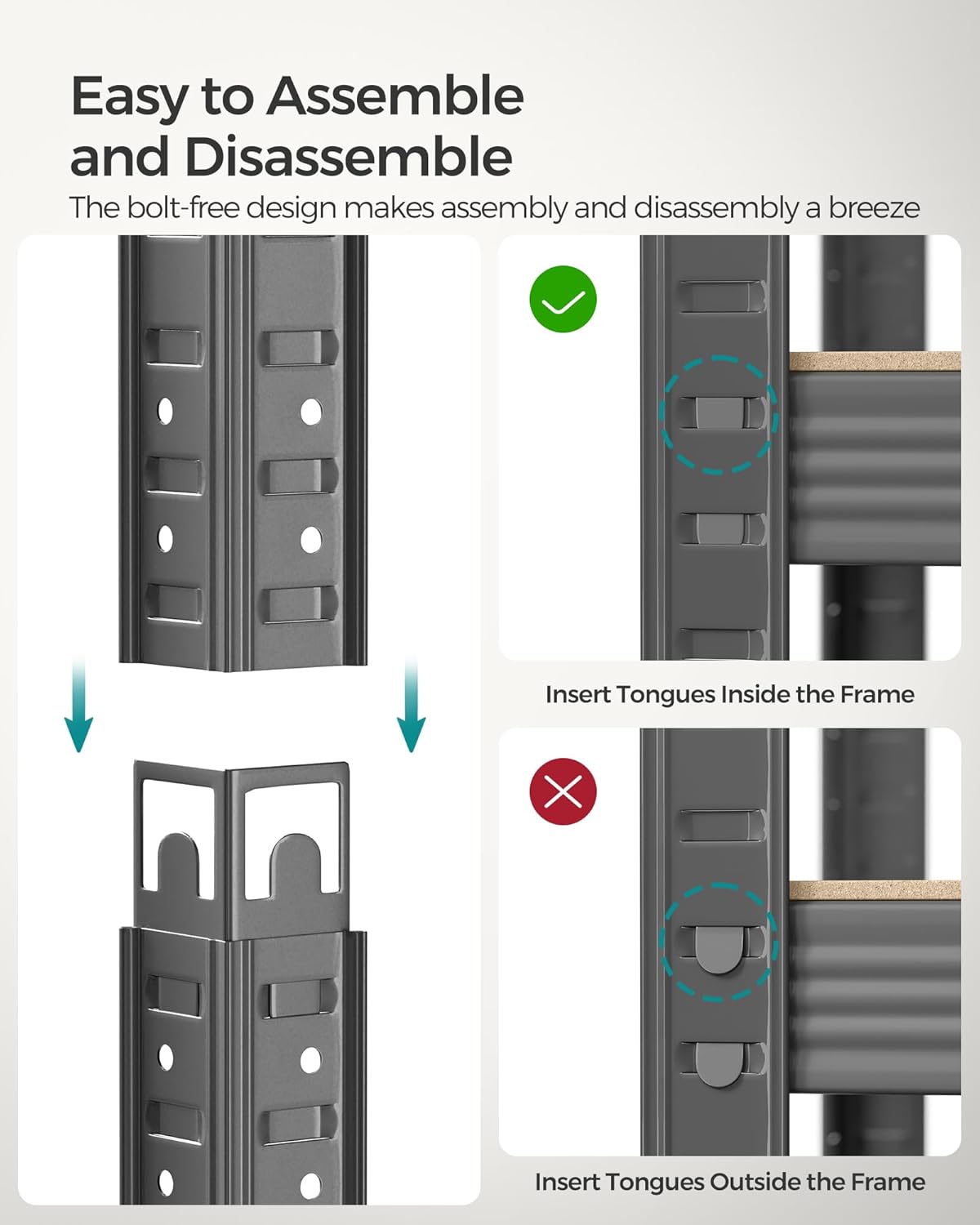 Easy to Assemble and Disassemble

The bolt-free design makes assembly and disassembly a breeze

Insert Tongues Inside the Frame

Insert Tongues Outside the Frame