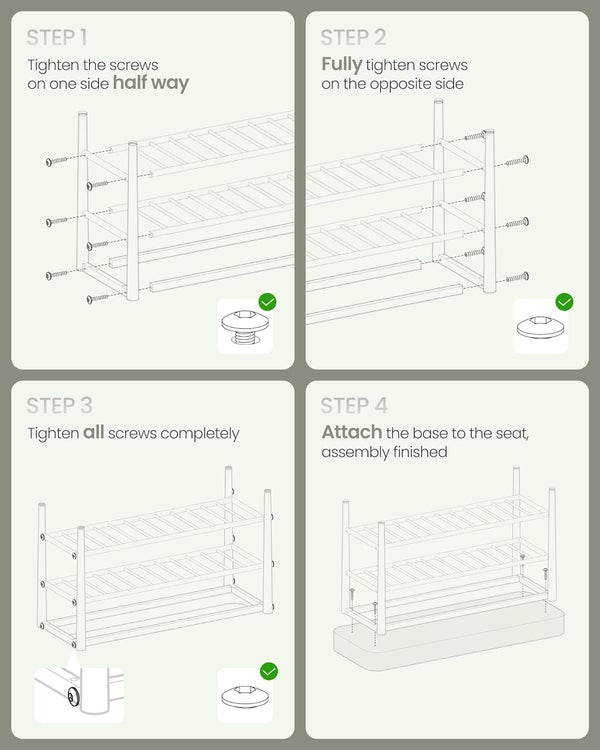 STEP 1
Tighten the screws on one side half way

STEP 2
Fully tighten screws on the opposite side

STEP 3
Tighten all screws completely

STEP 4
Attach the base to the seat, assembly finished