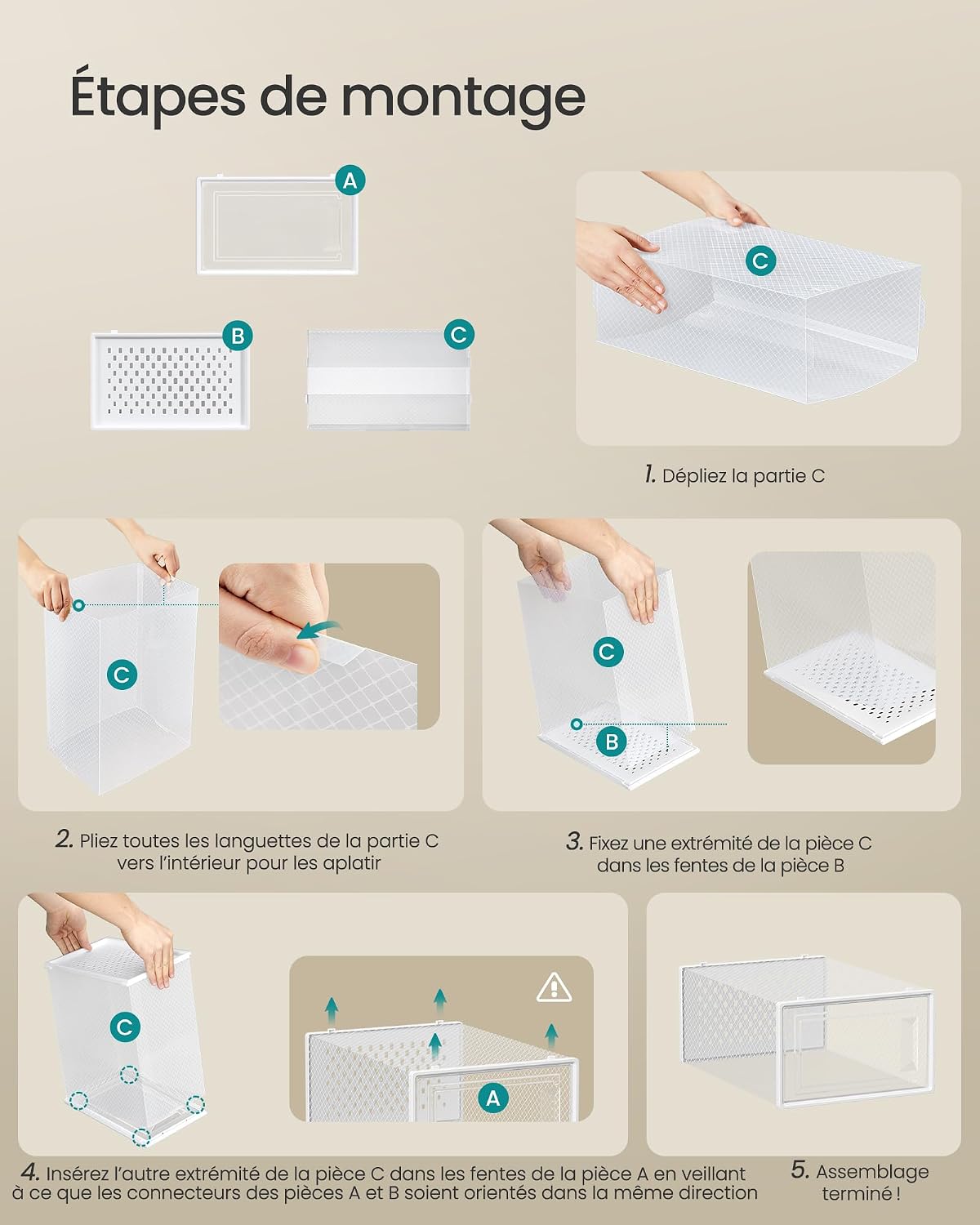 Étapes de montage

A

B

C

C

1. Dépliez la partie C

C

2. Pliez toutes les languettes de la partie C vers l'intérieur pour les aplatir

C

B

3. Fixez une extrémité de la pièce C dans les fentes de la pièce B

C

A

4. Insérez l'autre extrémité de la pièce C dans les fentes de la pièce A en veillant à ce que les connecteurs des pièces A et B soient orientés dans la même direction

5. Assemblage terminé !