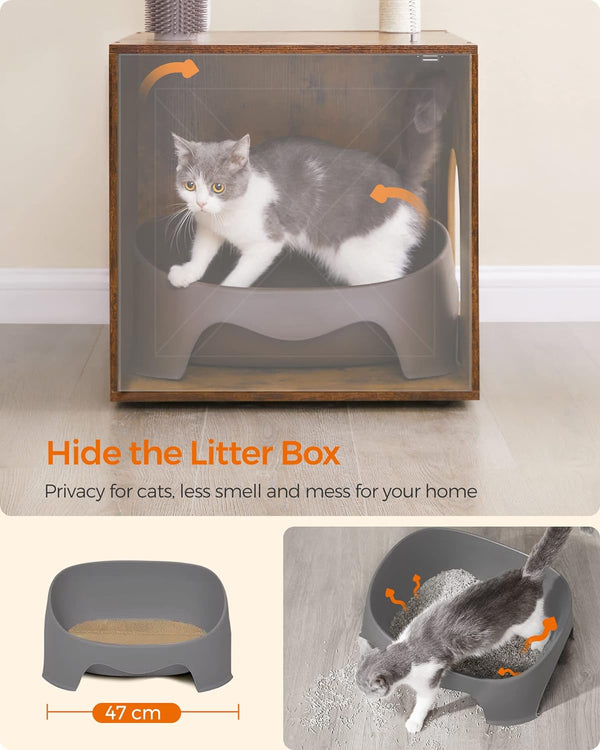 Hide the Litter Box

Privacy for cats, less smell and mess for your home

47 cm