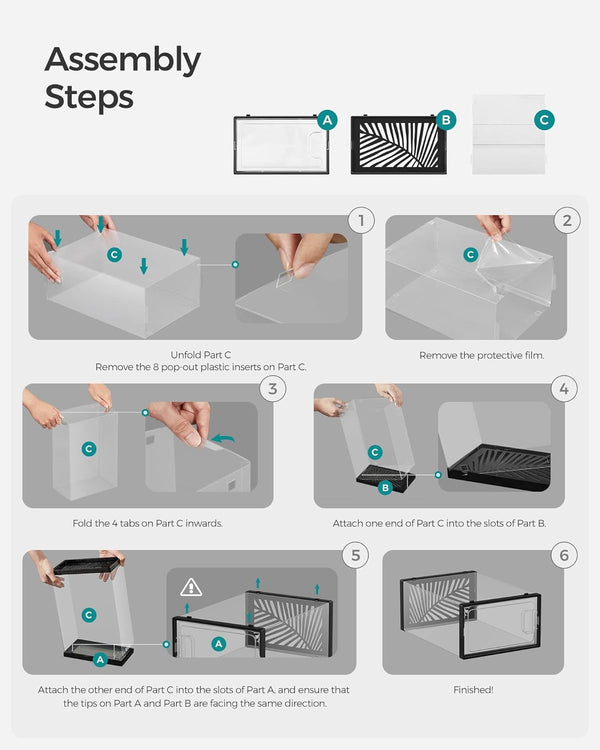 Assembly Steps

A

B

C

1

C

Unfold Part C
Remove the 8 pop-out plastic inserts on Part C.

2

C

Remove the protective film.

3

C

Fold the 4 tabs on Part C inwards.

4

C

B

Attach one end of Part C into the slots of Part B.

5

C

A

A

Attach the other end of Part C into the slots of Part A, and ensure that the tips on Part A and Part B are facing the same direction.

6

Finished!