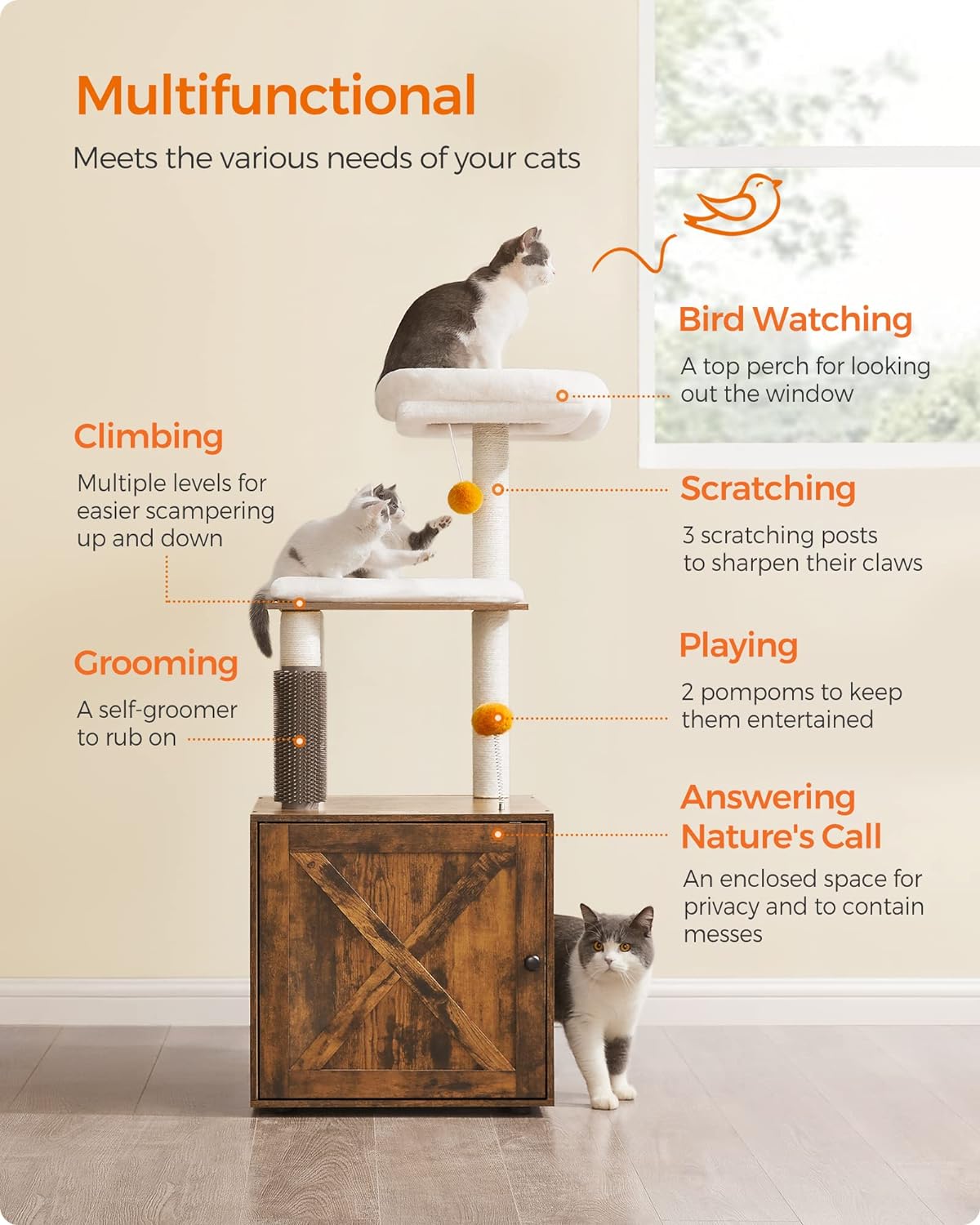 Multifunctional

Meets the various needs of your cats

Bird Watching

A top perch for looking out the window

Climbing

Multiple levels for easier scampering up and down

Scratching

3 scratching posts to sharpen their claws

Grooming

A self-groomer to rub on

Playing

2 pompoms to keep them entertained

Answering Nature's Call

An enclosed space for privacy and to contain messes