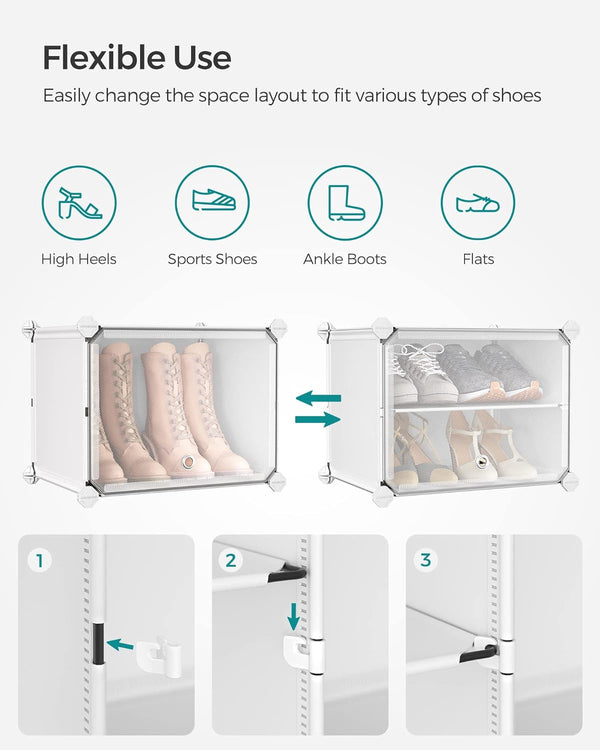 Flexible Use

Easily change the space layout to fit various types of shoes

High Heels

Sports Shoes

Ankle Boots

Flats

1

2

3