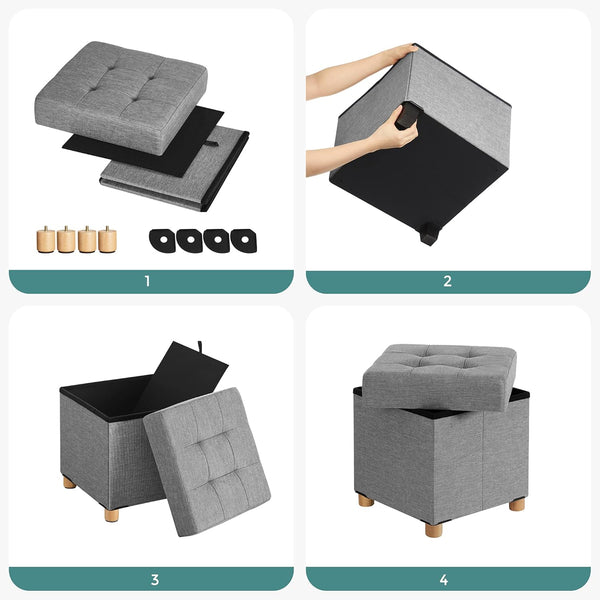 1

2

3

4