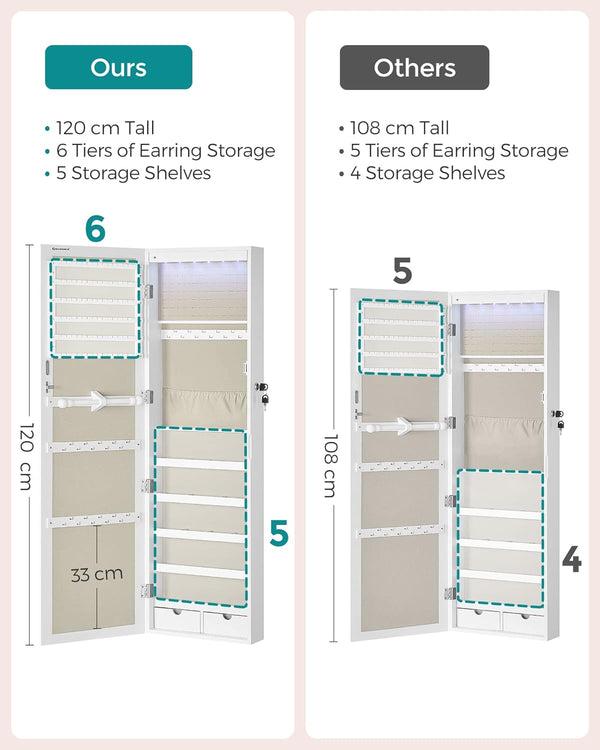 Ours

• 120 cm Tall
• 6 Tiers of Earring Storage
• 5 Storage Shelves

6

120 cm

33 cm

5

Others

• 108 cm Tall
• 5 Tiers of Earring Storage
• 4 Storage Shelves

5

108 cm

4