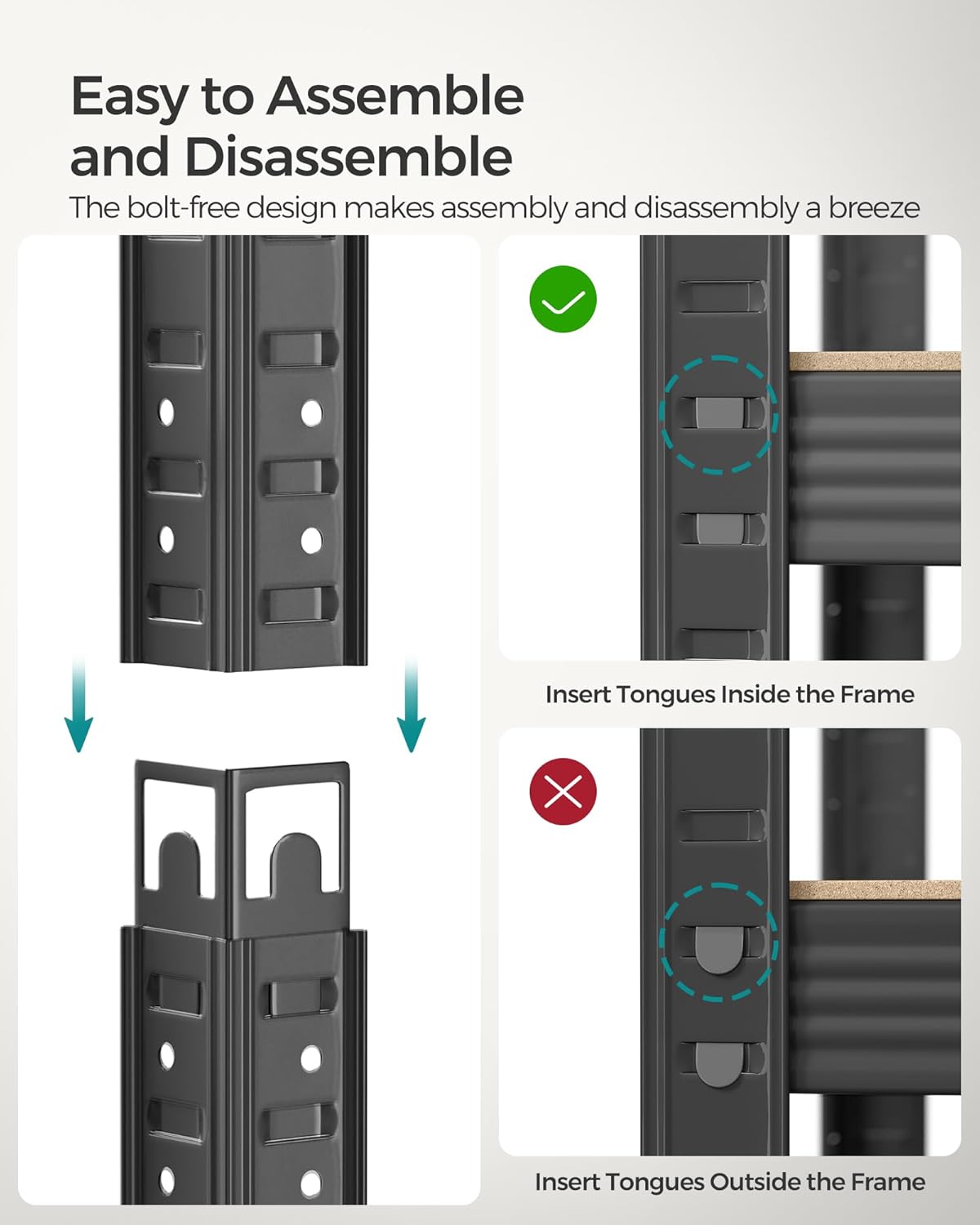 Easy to Assemble and Disassemble

The bolt-free design makes assembly and disassembly a breeze

Insert Tongues Inside the Frame

Insert Tongues Outside the Frame