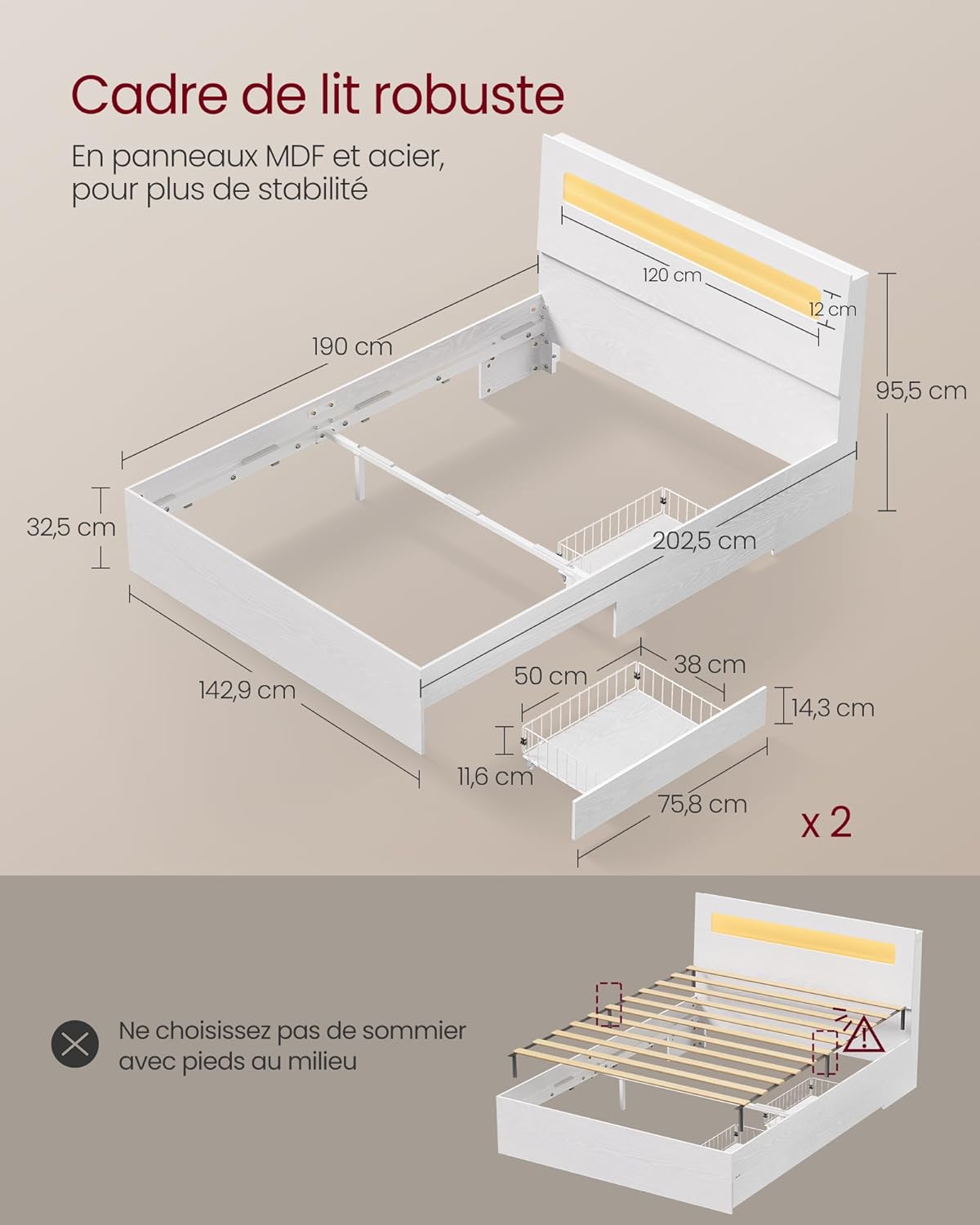 Cadre de lit robuste

En panneaux MDF et acier, pour plus de stabilité

120 cm
12 cm
190 cm
95,5 cm
32,5 cm
202,5 cm
142,9 cm
50 cm
38 cm
14,3 cm
11,6 cm
75,8 cm
x 2

Ne choisissez pas de sommier avec pieds au milieu