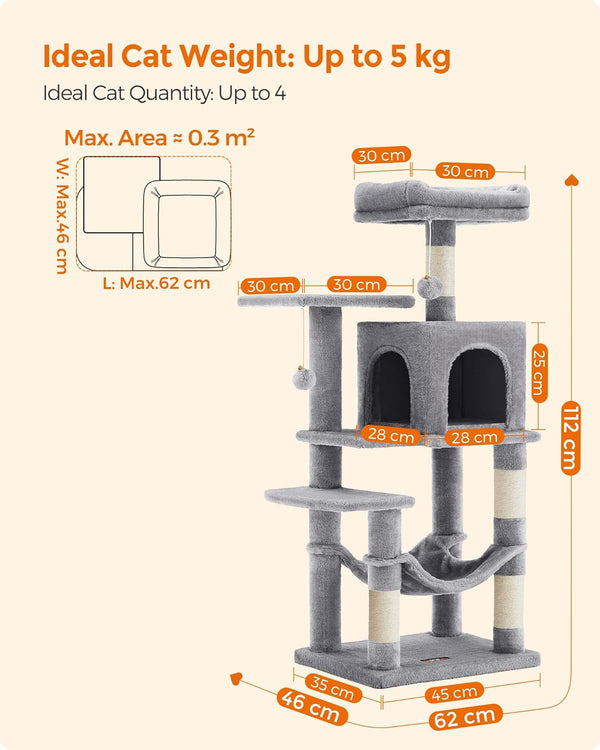 Ideal Cat Weight: Up to 5 kg

Ideal Cat Quantity: Up to 4

Max. Area ≈ 0.3 m²

W: Max.46 cm

L: Max.62 cm

30 cm

30 cm

30 cm

30 cm

25 cm

28 cm

28 cm

112 cm

35 cm

45 cm

46 cm

62 cm