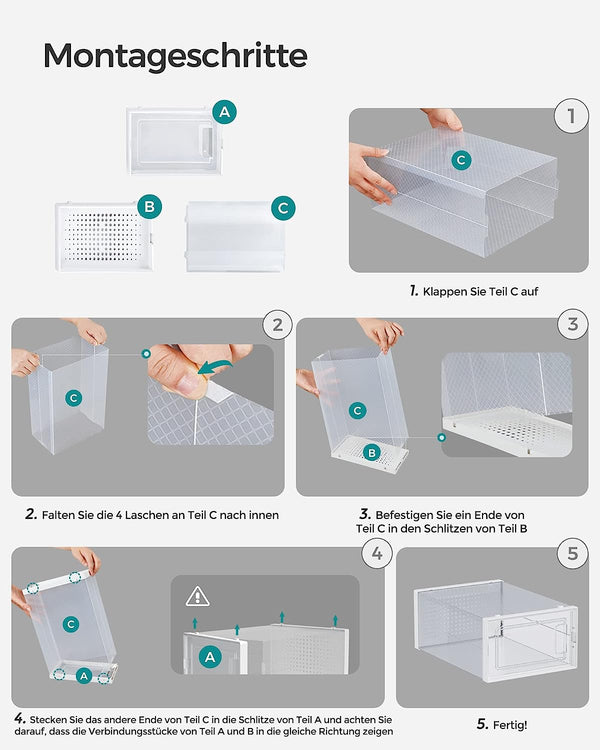 Montageschritte

A

B

C

1

C

1. Klappen Sie Teil C auf

2

C

2. Falten Sie die 4 Laschen an Teil C nach innen

3

C

B

3. Befestigen Sie ein Ende von Teil C in den Schlitzen von Teil B

4

C

A

A

4. Stecken Sie das andere Ende von Teil C in die Schlitze von Teil A und achten Sie darauf, dass die Verbindungsstücke von Teil A und B in die gleiche Richtung zeigen

5

5. Fertig!