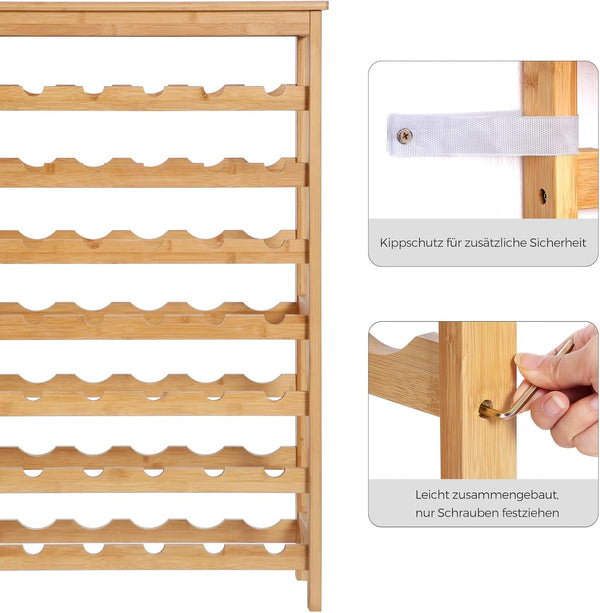 Kippschutz für zusätzliche Sicherheit

Leicht zusammengebaut, nur Schrauben festziehen