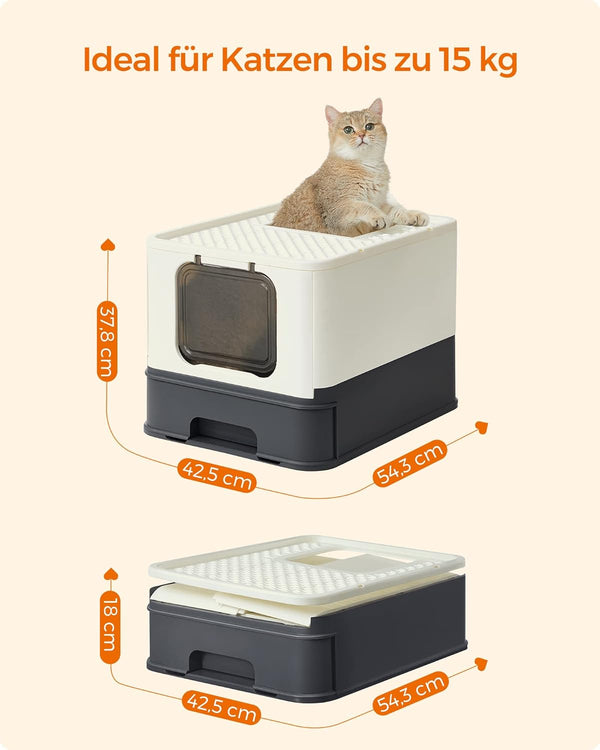 Ideal für Katzen bis zu 15 kg

37,8 cm

42,5 cm

54,3 cm

18 cm

42,5 cm

54,3 cm