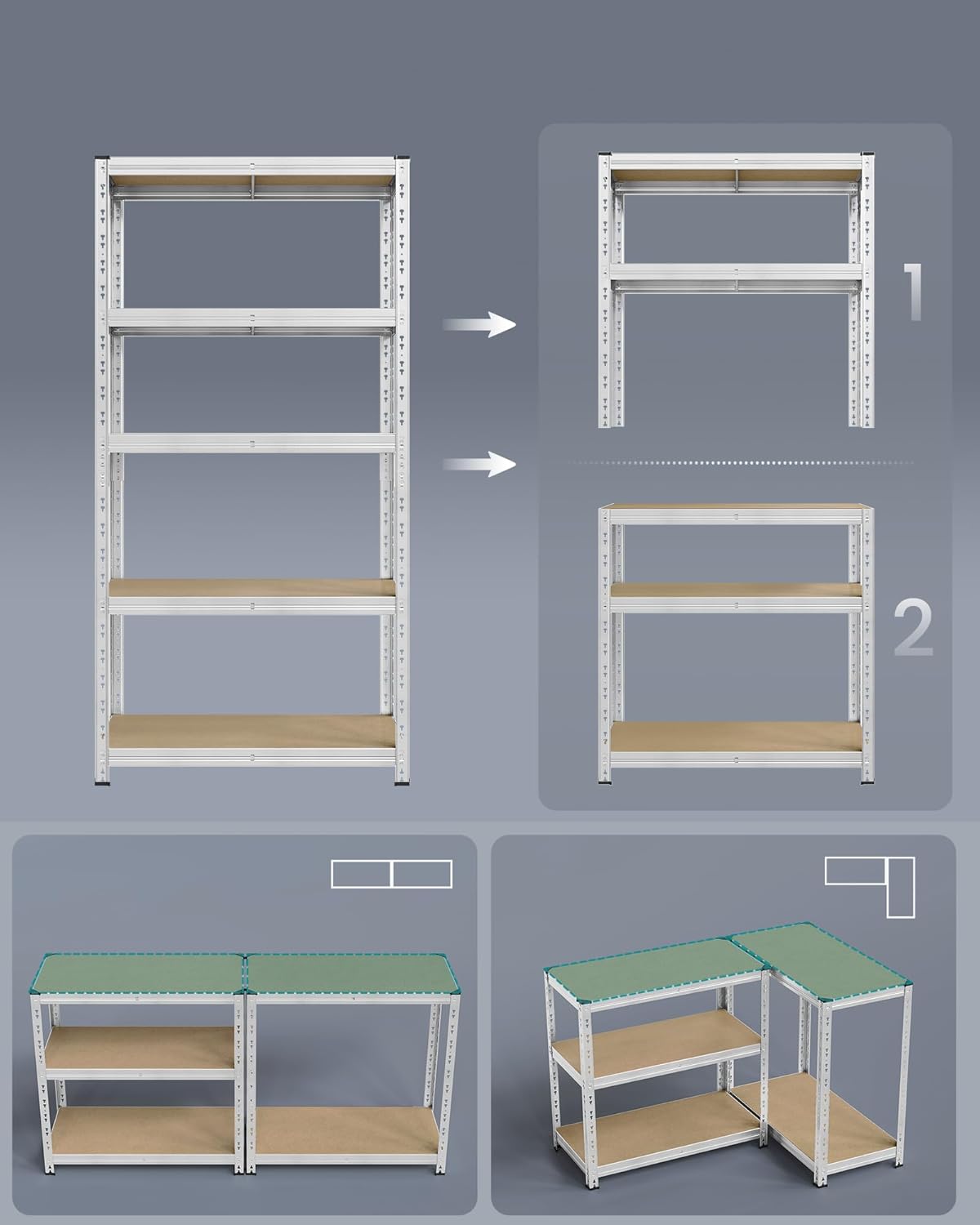 1

2