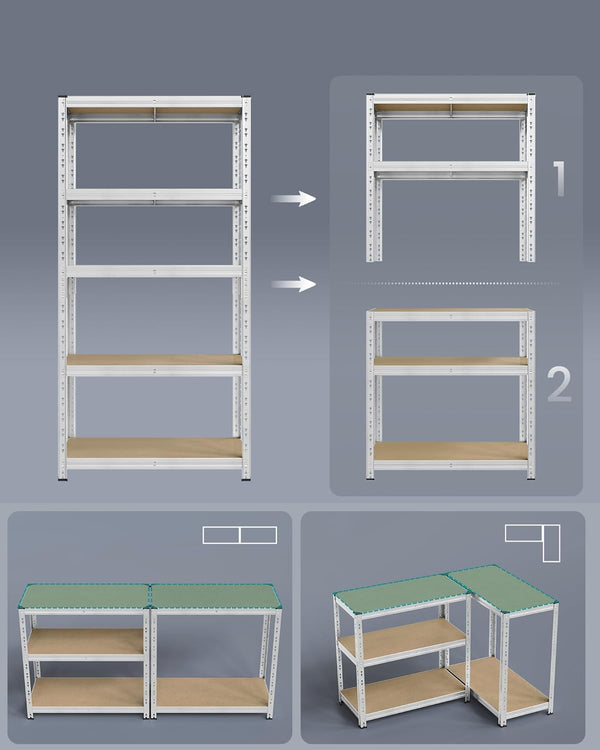 1

2